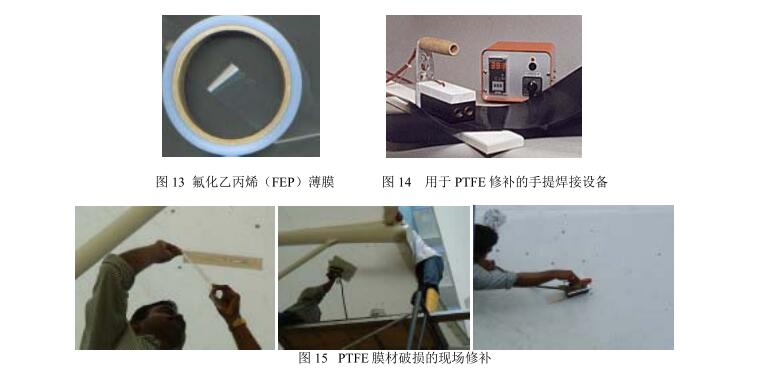 图 13 氟化乙丙烯（FEP）薄膜

图 14 用于 PTFE 修补的手提焊接设备

图 15 PTFE 膜材破损的现场修补